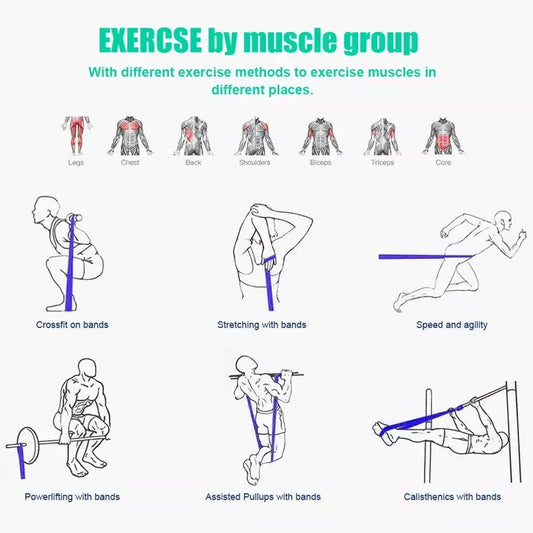 EXERCSE by muscle group

With different exercise methods to exercise muscles in different places.

Legs Chest Back Shoulders Biceps Triceps Core

Crossfit on bands

Stretching with bands

Speed and agility

Powerlifting with bands

Assisted Pullups with bands

Calisthenics with bands