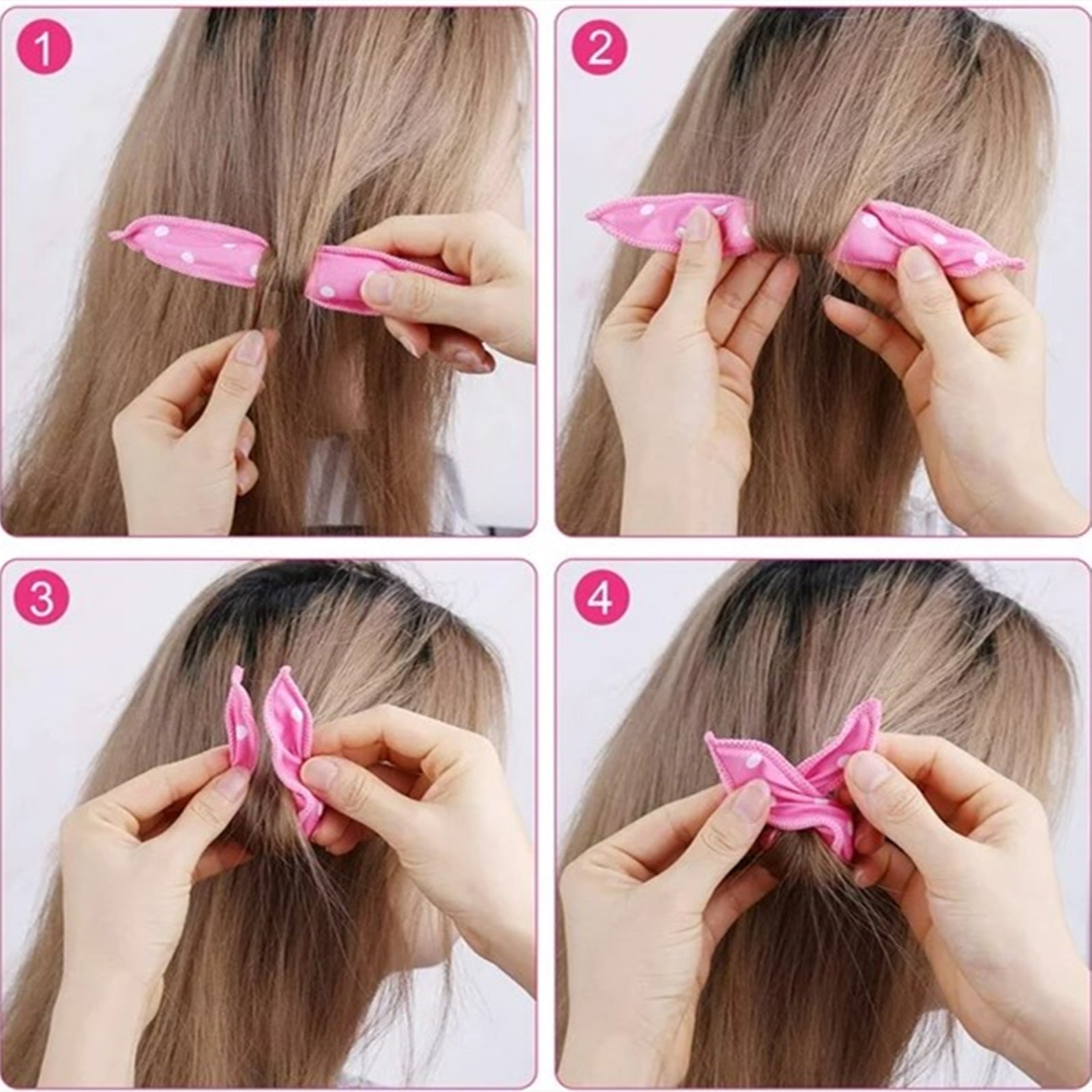 1

2

3

4